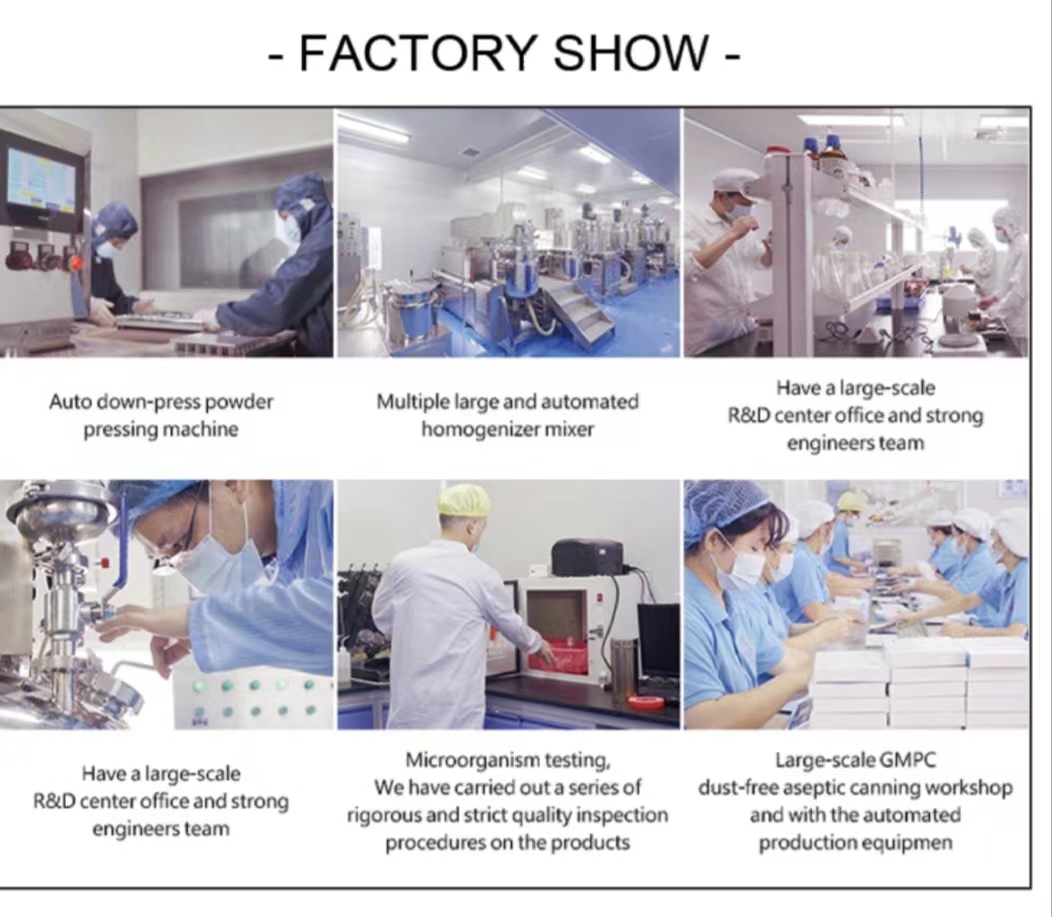 - FACTORY SHOW -

Auto down-press powder pressing machine

Multiple large and automated homogenizer mixer

Have a large-scale R&D center office and strong engineers team

Have a large-scale R&D center office and strong engineers team

Microorganism testing, We have carried out a series of rigorous and strict quality inspection procedures on the products

Large-scale GMPC dust-free aseptic canning workshop and with the automated production equipmen